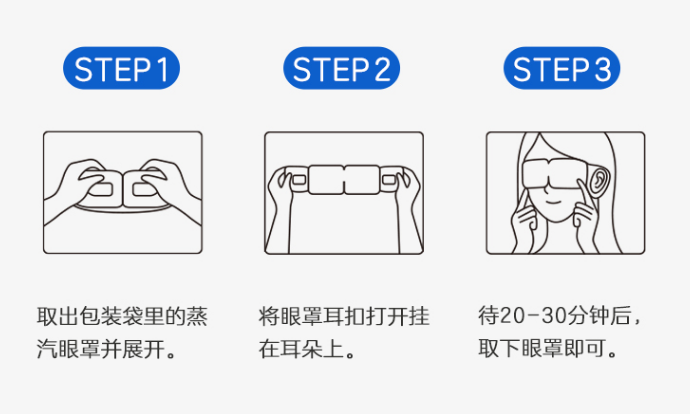 STEP 1

取出包装袋里的蒸汽眼罩并展开。

STEP 2

将眼罩耳扣打开挂在耳朵上。

STEP 3

待20-30分钟后，取下眼罩即可。